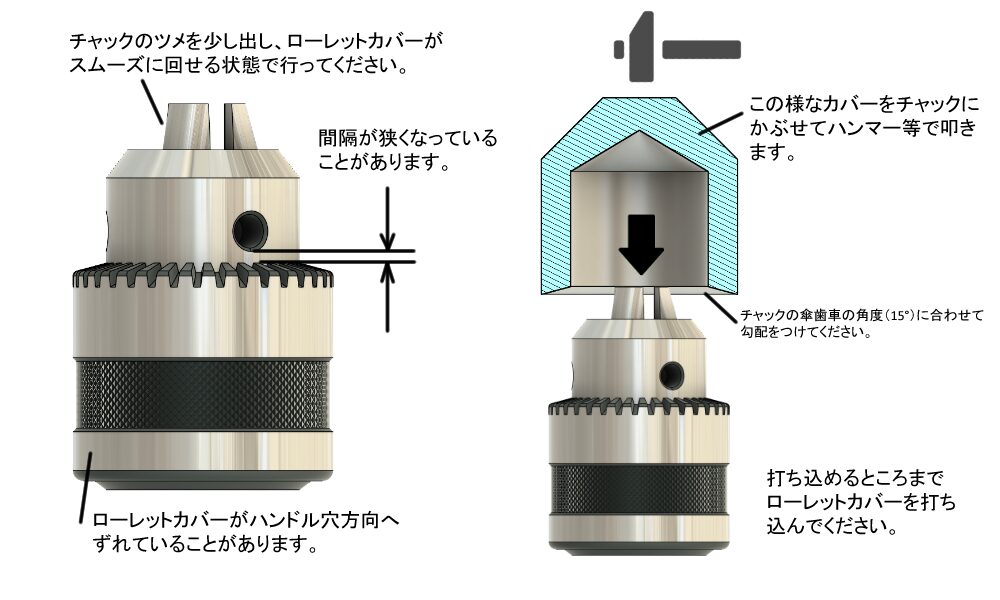 チャックのツメを少し出し、ローレットカバーがスムーズに回せる状態で行ってください。

間隔が狭くなっていることがあります。

ローレットカバーがハンドル穴方向へずれていることがあります。

この様なカバーをチャックにかぶせてハンマー等で叩きます。

チャックの傘歯車の角度(15°)に合わせて勾配をつけてください。

打ち込めるところまでローレットカバーを打ち込んでください。