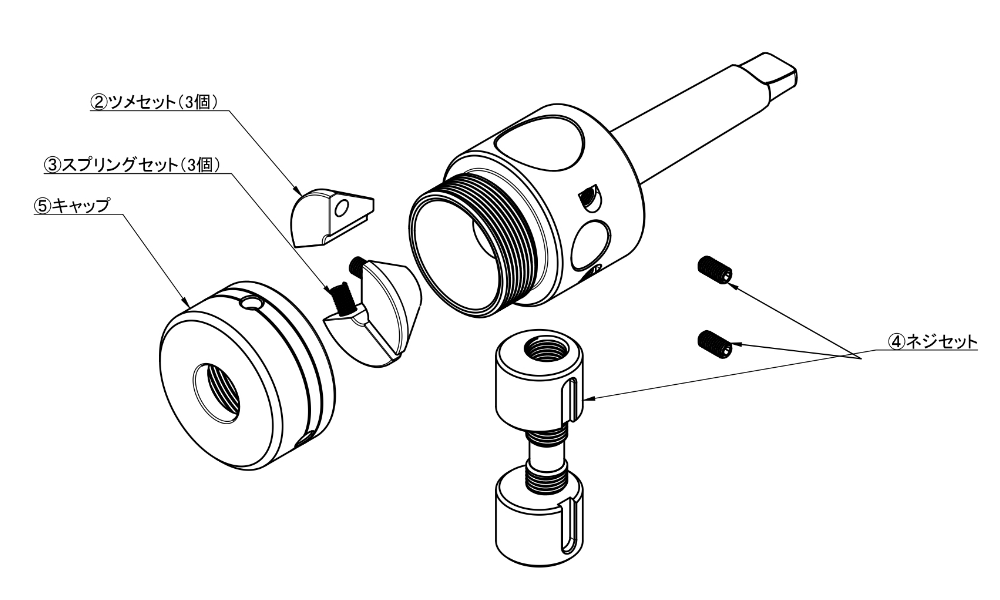 ②ツメセット(3個)

③スプリングセット(3個)

⑤キャップ

④ネジセット